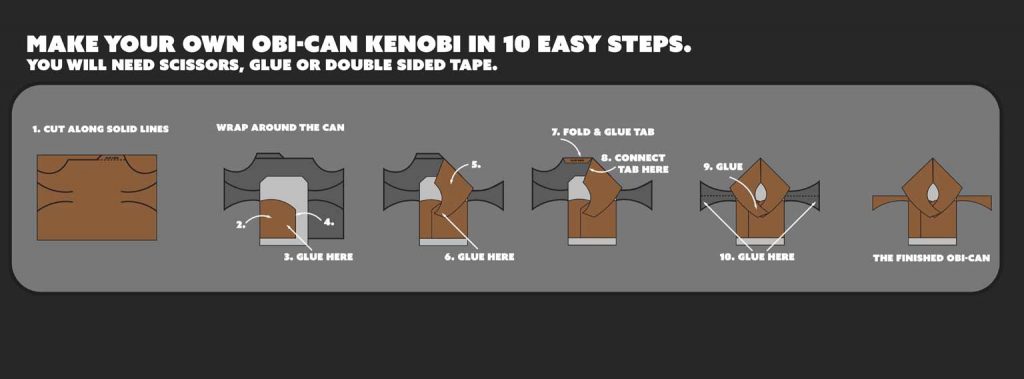 MAKE YOUR OWN OBI-CAN KENOBI IN 10 EASY STEPS.
YOU WILL NEED SCISSORS, GLUE OR DOUBLE SIDED TAPE.

1. CUT ALONG SOLID LINES

WRAP AROUND THE CAN

2.

4.

3. GLUE HERE

5.

6. GLUE HERE

7. FOLD & GLUE TAB

8. CONNECT TAB HERE

9. GLUE

10. GLUE HERE

THE FINISHED OBI-CAN